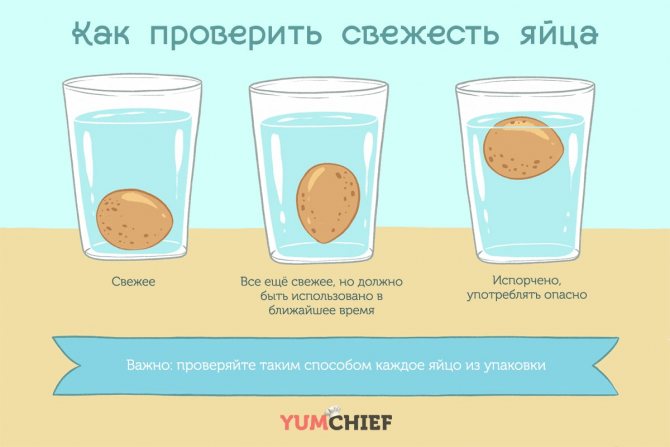 Как проверить свежесть яйца

Свежее

Все ещё свежее, но должно быть использовано в ближайшее время

Испорчено, употреблять опасно

Важно: проверяйте таким способом каждое яйцо из упаковки

YUMCHIEF